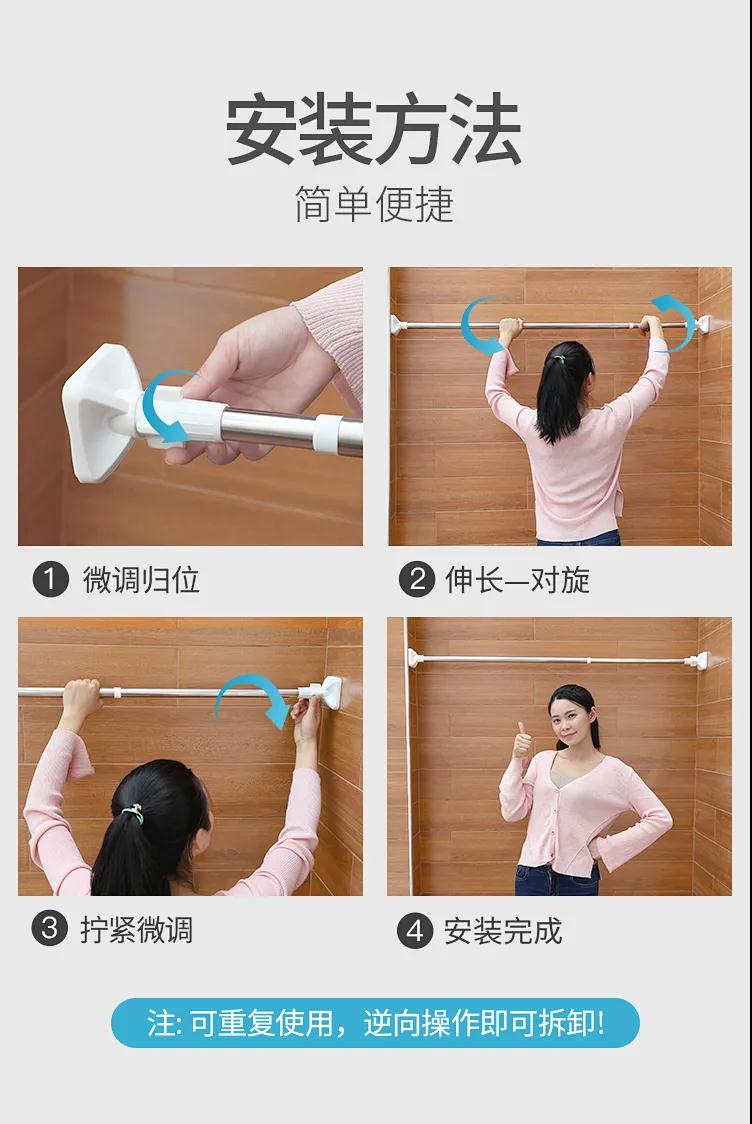 安装方法

简单便捷

1 微调归位

2 伸长—对旋

3 拧紧微调

4 安装完成

注: 可重复使用，逆向操作即可拆卸!