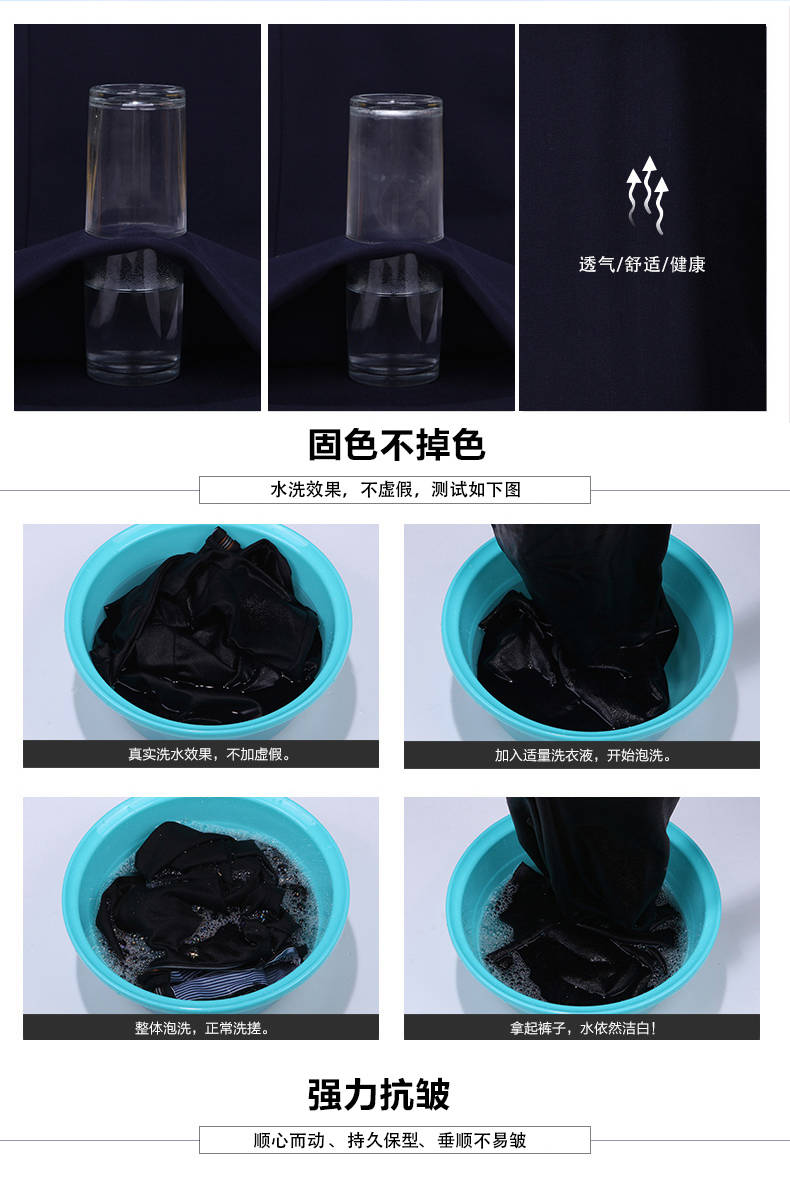 透气/舒适/健康

固色不掉色

水洗效果，不虚假，测试如下图

真实洗水效果，不加虚假。

加入适量洗衣液，开始泡洗。

整体泡洗，正常洗搓。

拿起裤子，水依然洁白!

强力抗皱

顺心而动、持久保型、垂顺不易皱